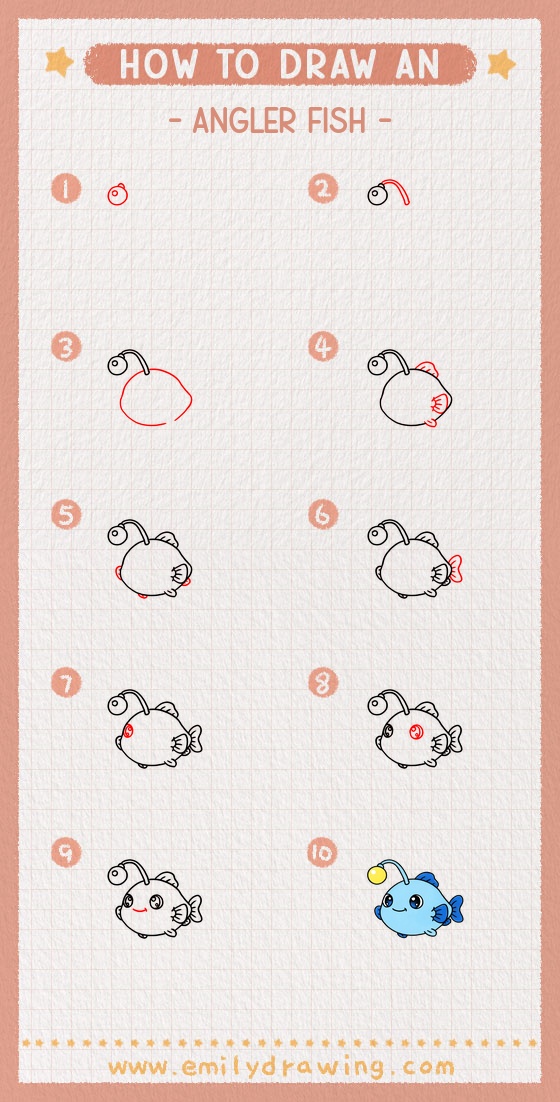 HOW TO DRAW AN

- ANGLER FISH -

1

2

3

4

5

6

7

8

9

10

www.emilydrawing.com